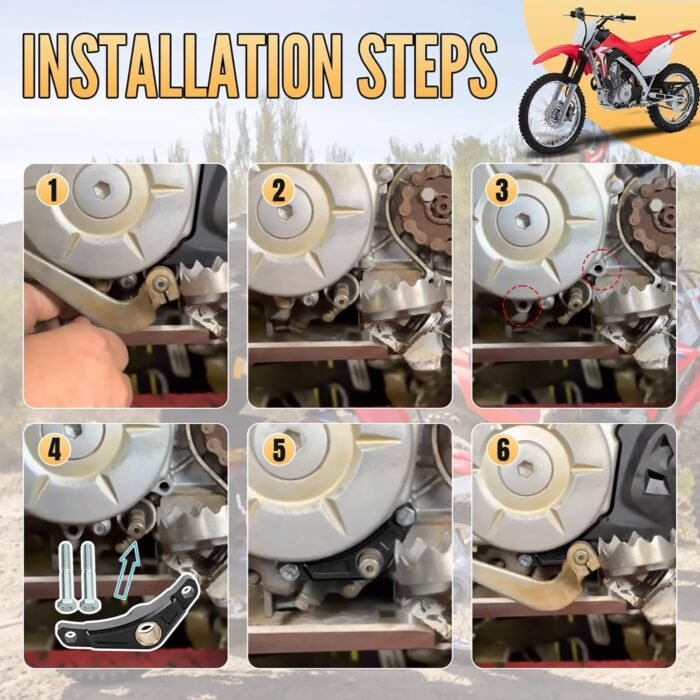 INSTALLATION STEPS

1

2

3

4

5

6