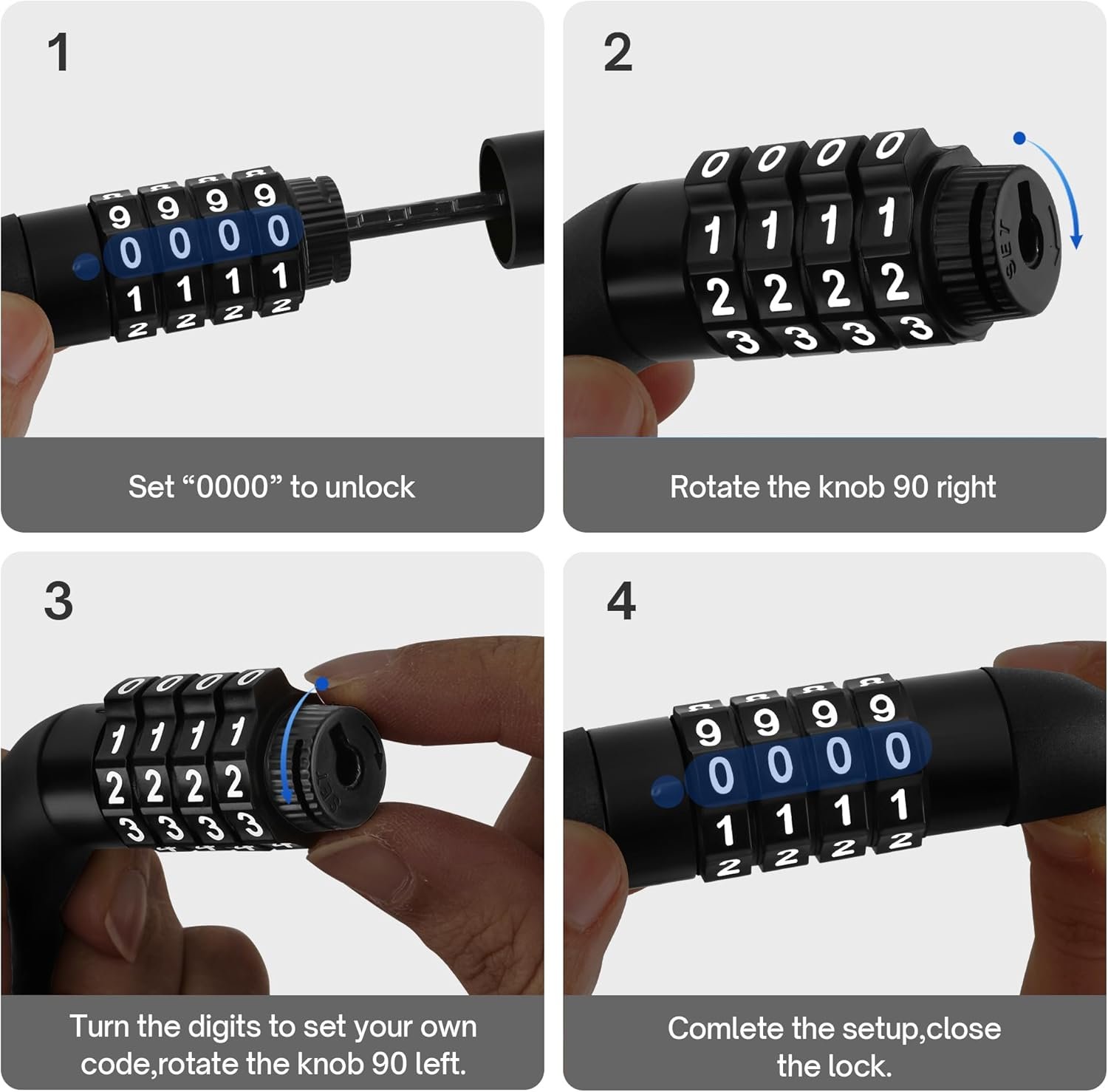 1

9 9 9 9
0 0 0 0
1 1 1 1
2 2 2 2

Set “0000” to unlock

2

0 0 0 0
1 1 1 1
2 2 2 2
3 3 3 3
SET

Rotate the knob 90 right

3

0 0 0 0
1 1 1 1
2 2 2 2
3 3 3 3
SET

Turn the digits to set your own code,rotate the knob 90 left.

4

9 9 9 9
0 0 0 0
1 1 1 1
2 2 2 2

Comlete the setup,close the lock.