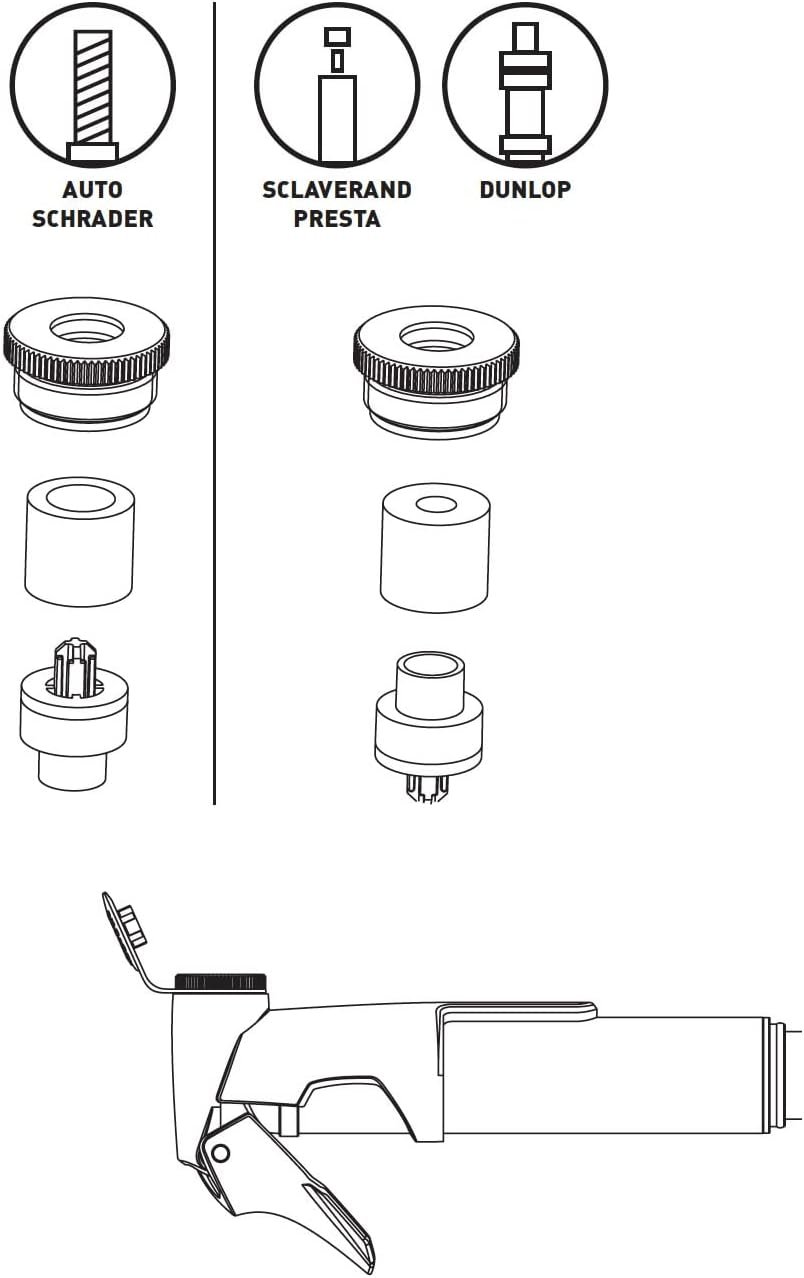 AUTO
SCHRADER

SCLAVERAND
PRESTA

DUNLOP