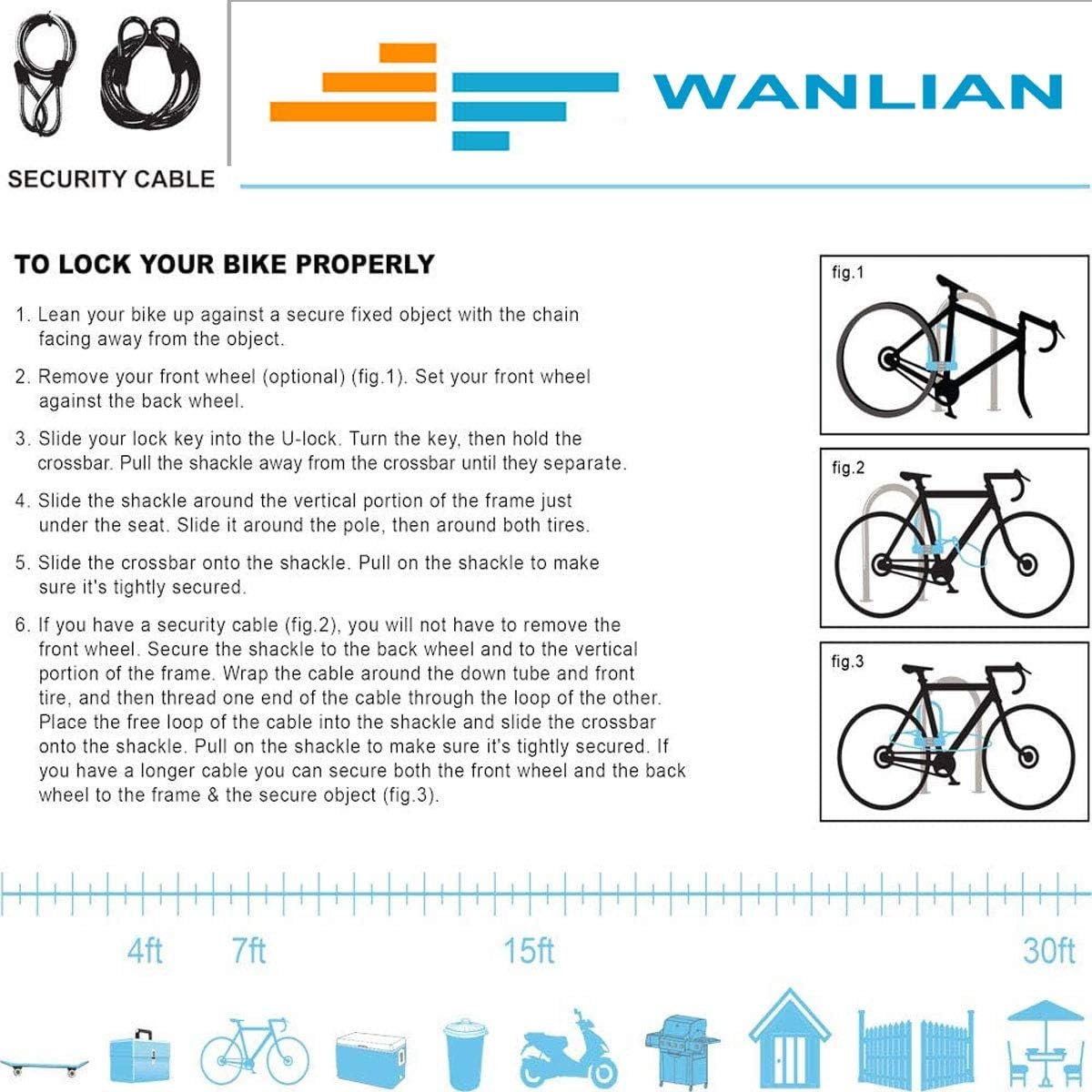 SECURITY CABLE

WANLIAN

TO LOCK YOUR BIKE PROPERLY

1. Lean your bike up against a secure fixed object with the chain facing away from the object.

2. Remove your front wheel (optional) (fig.1). Set your front wheel against the back wheel.

3. Slide your lock key into the U-lock. Turn the key, then hold the crossbar. Pull the shackle away from the crossbar until they separate.

4. Slide the shackle around the vertical portion of the frame just under the seat. Slide it around the pole, then around both tires.

5. Slide the crossbar onto the shackle. Pull on the shackle to make sure it's tightly secured.

6. If you have a security cable (fig.2), you will not have to remove the front wheel. Secure the shackle to the back wheel and to the vertical portion of the frame. Wrap the cable around the down tube and front tire, and then thread one end of the cable through the loop of the other. Place the free loop of the cable into the shackle and slide the crossbar onto the shackle. Pull on the shackle to make sure it's tightly secured. If you have a longer cable you can secure both the front wheel and the back wheel to the frame & the secure object (fig.3).

fig.1

fig.2

fig.3

4ft 7ft 15ft 30ft