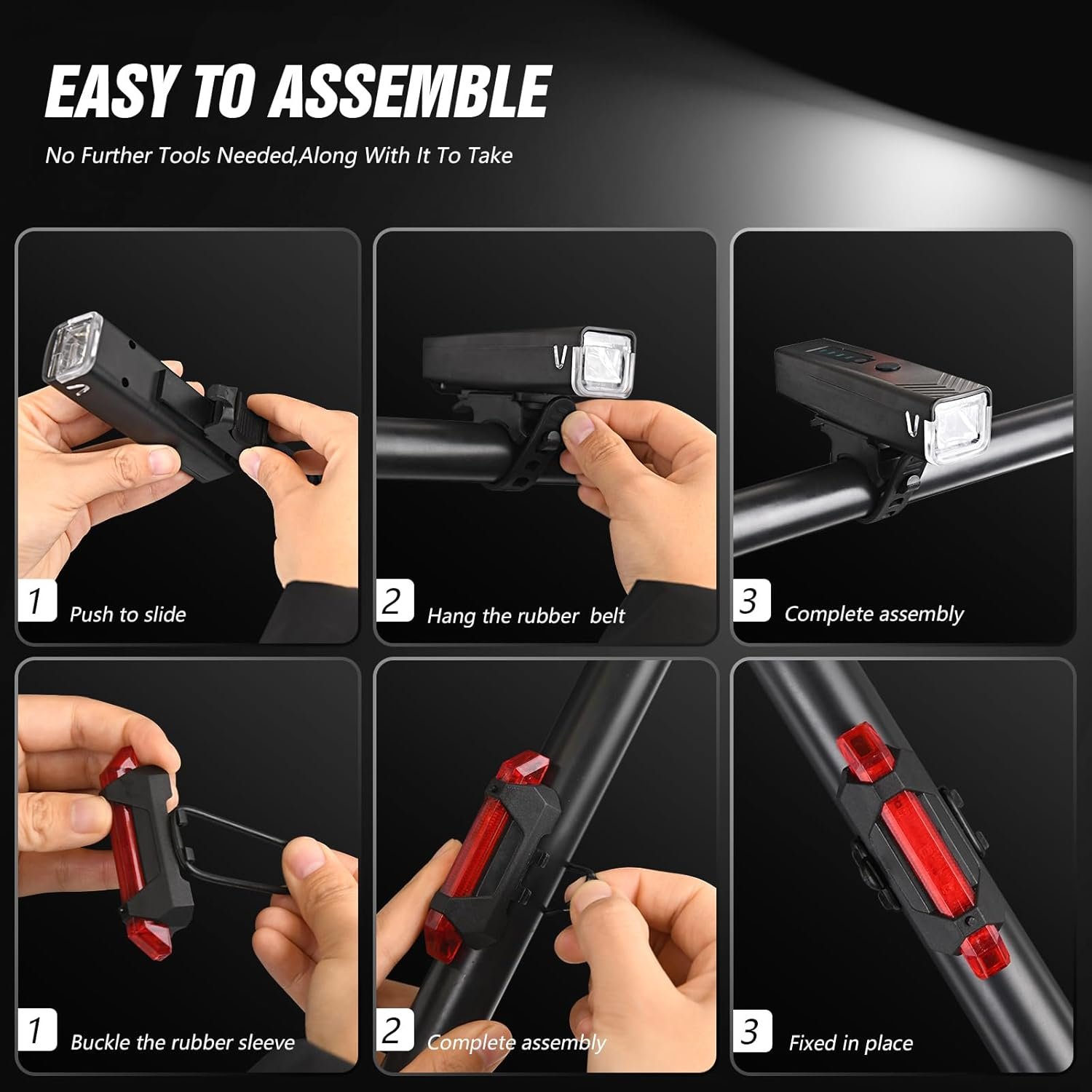 EASY TO ASSEMBLE

No Further Tools Needed,Along With It To Take

1 Push to slide

2 Hang the rubber belt

3 Complete assembly

1 Buckle the rubber sleeve

2 Complete assembly

3 Fixed in place